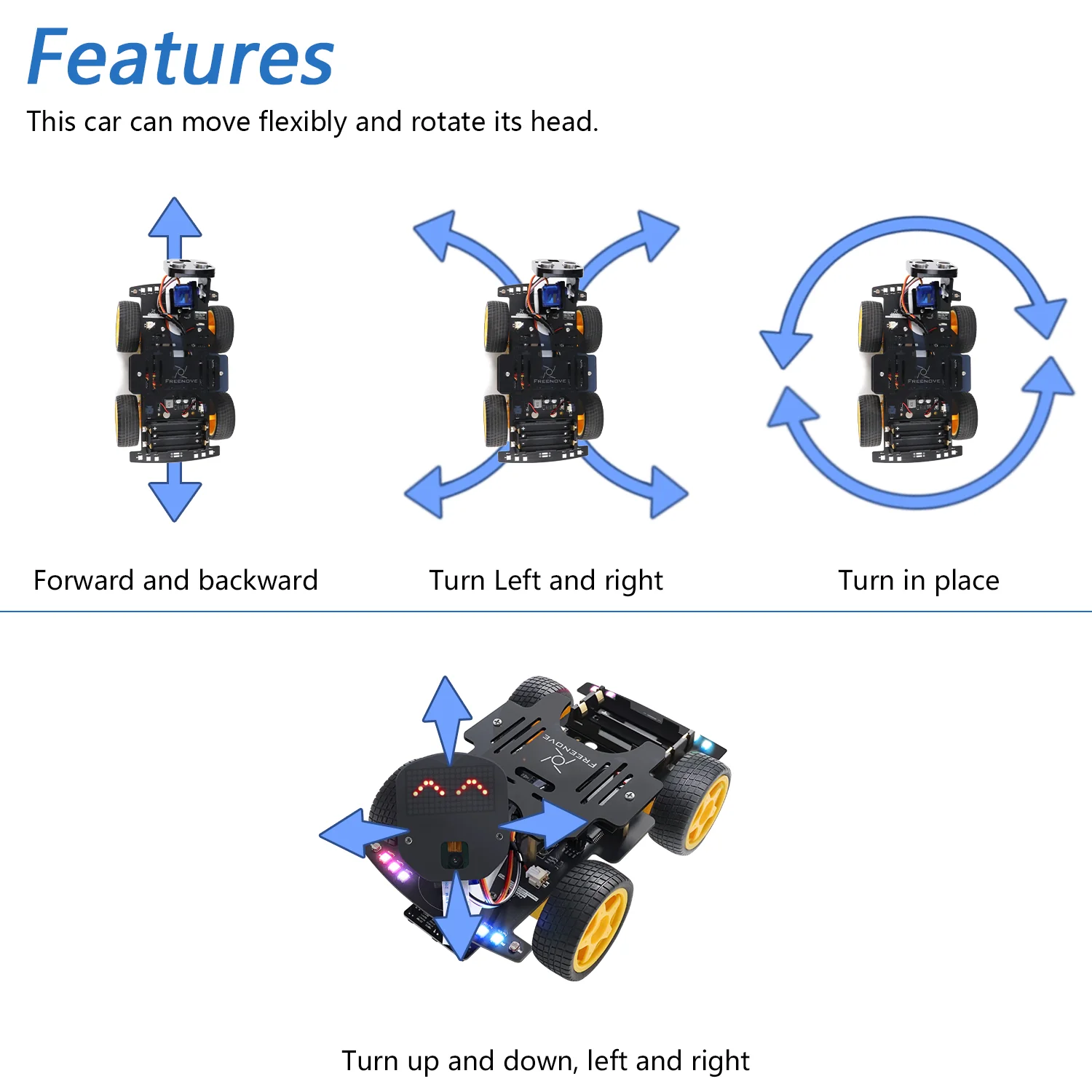 Features

This car can move flexibly and rotate its head.

FREENOVE

FREENOVE

FREENOVE

Forward and backward

Turn Left and right

Turn in place

FREENOVE

Turn up and down, left and right