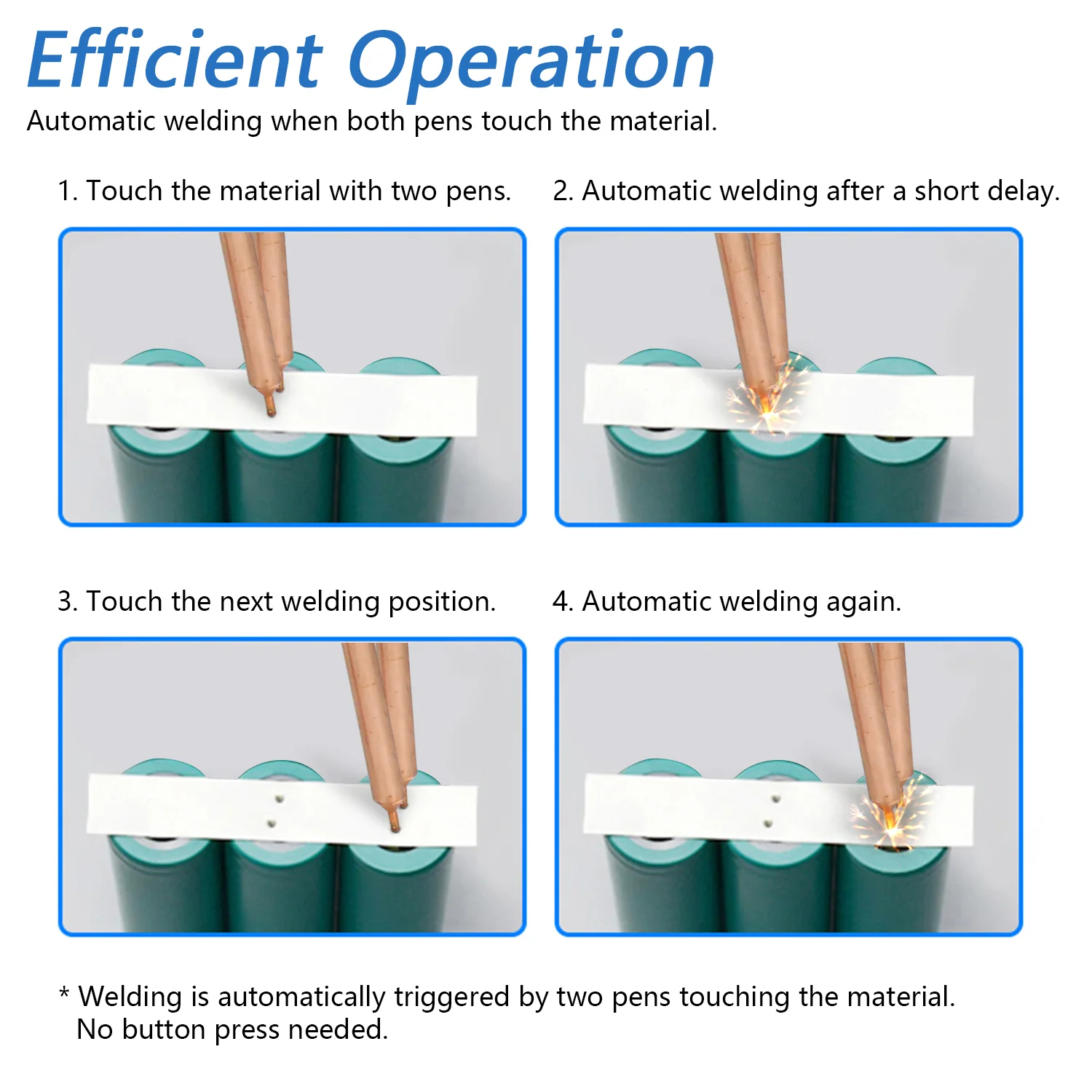 Efficient Operation

Automatic welding when both pens touch the material.

1. Touch the material with two pens.

2. Automatic welding after a short delay.

3. Touch the next welding position.

4. Automatic welding again.

* Welding is automatically triggered by two pens touching the material. No button press needed.